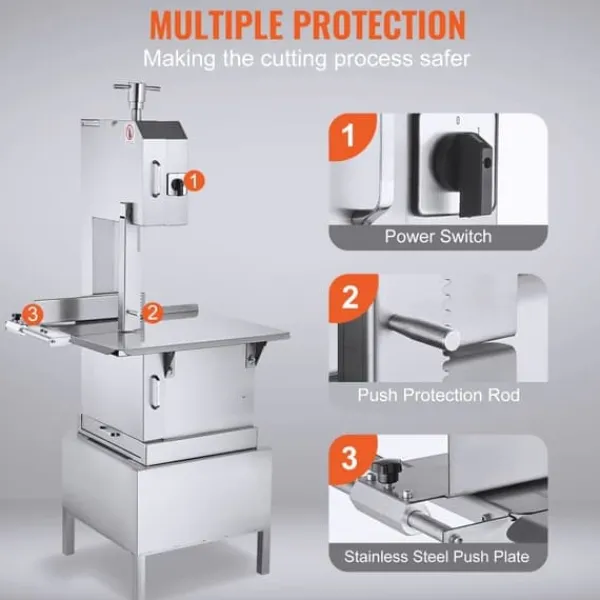 MULTIPLE PROTECTION
Making the cutting process safer

1
3
2

1
0 1
Power Switch

2
Push Protection Rod

3
Stainless Steel Push Plate