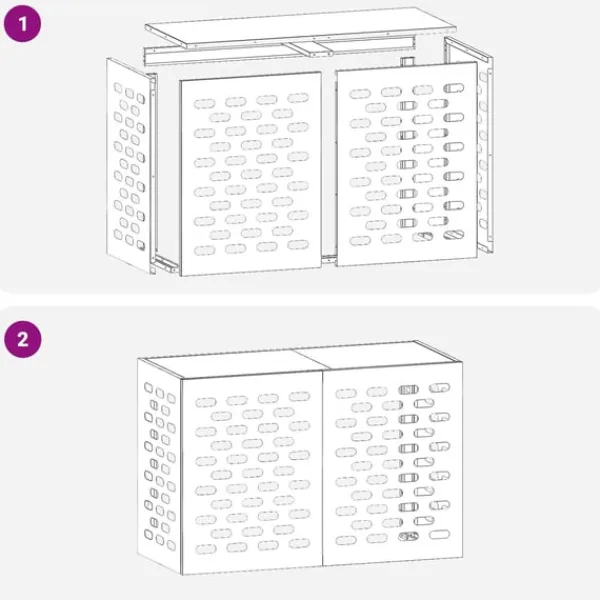 1

2