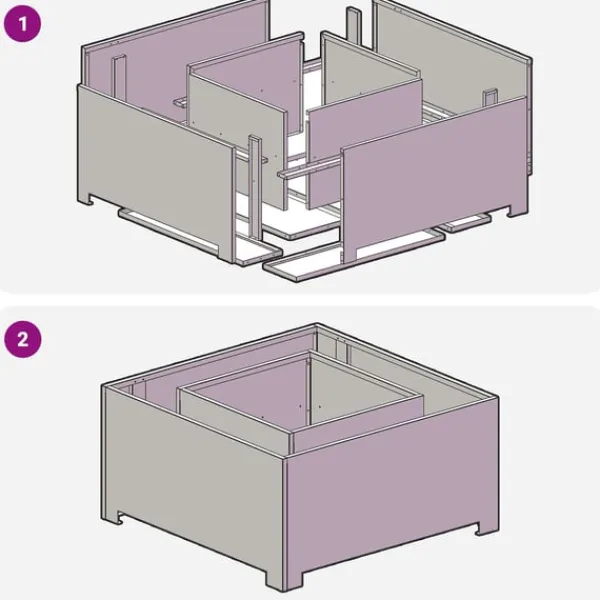 1

2