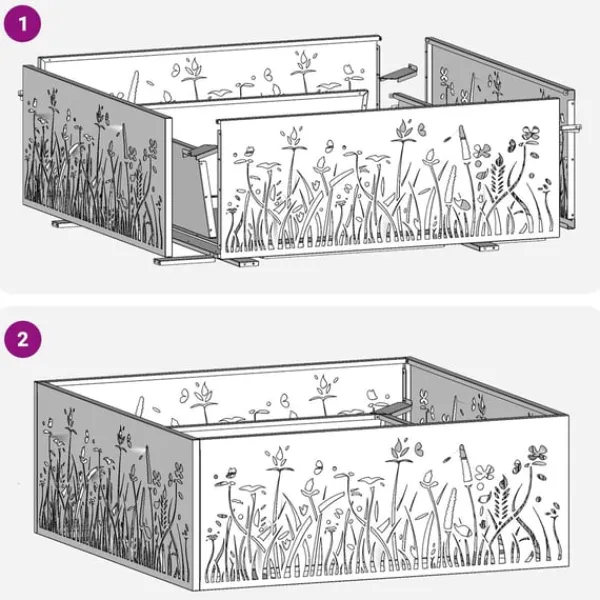 1

2