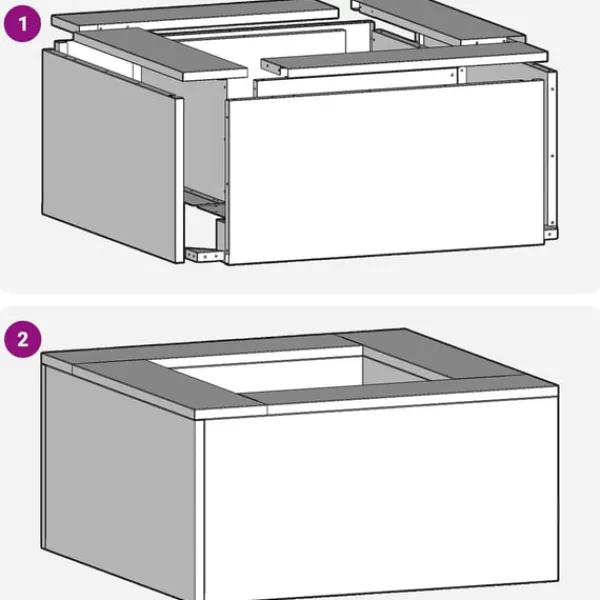 1

2