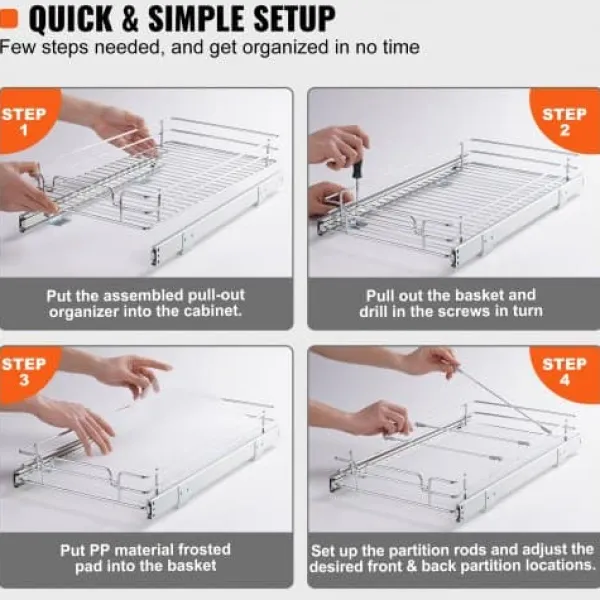 QUICK & SIMPLE SETUP
Few steps needed, and get organized in no time

STEP 1

Put the assembled pull-out organizer into the cabinet.

STEP 2

Pull out the basket and drill in the screws in turn

STEP 3

Put PP material frosted pad into the basket

STEP 4

Set up the partition rods and adjust the desired front & back partition locations.