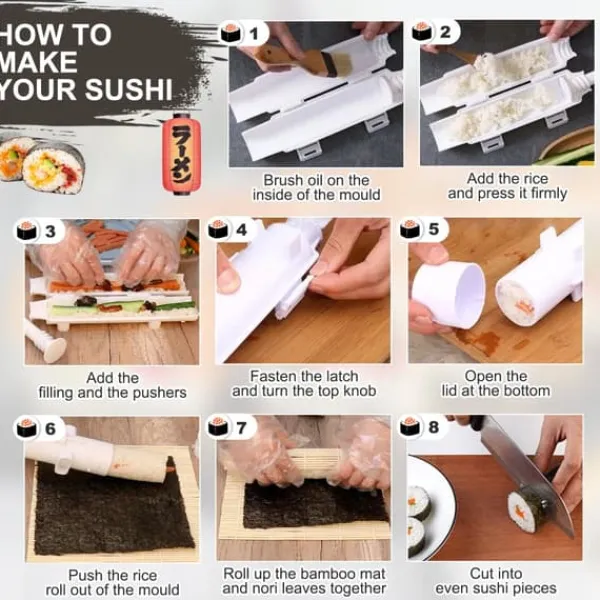 HOW TO MAKE YOUR SUSHI

ラーメン

1
Brush oil on the inside of the mould

2
Add the rice and press it firmly

3
Add the filling and the pushers

4
Fasten the latch and turn the top knob

5
Open the lid at the bottom

6
Push the rice roll out of the mould

7
Roll up the bamboo mat and nori leaves together

8
Cut into even sushi pieces