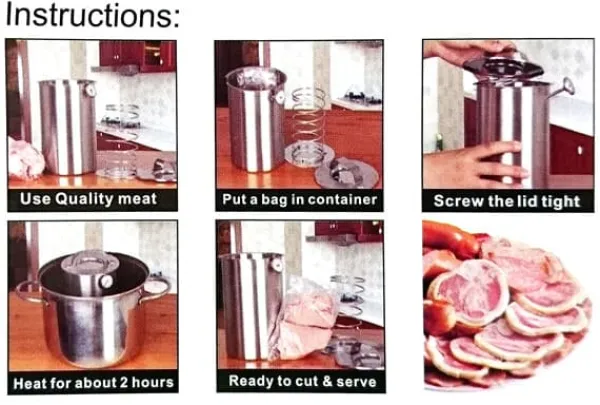 Instructions:

Use Quality meat

Put a bag in container

Screw the lid tight

Heat for about 2 hours

Ready to cut & serve