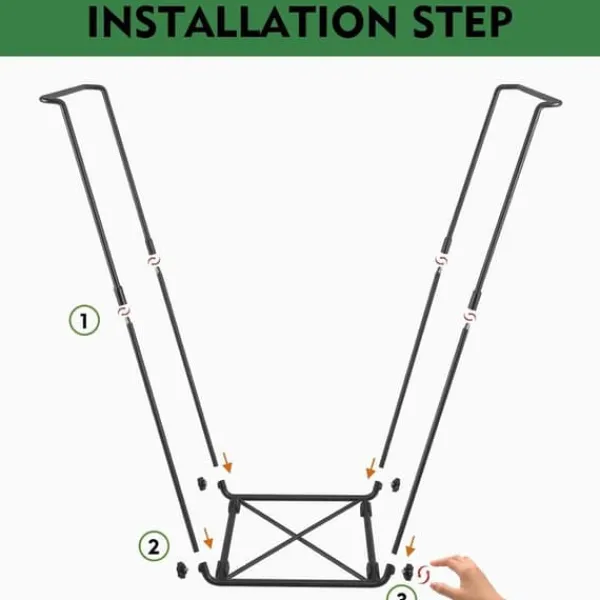 INSTALLATION STEP

1

2

3