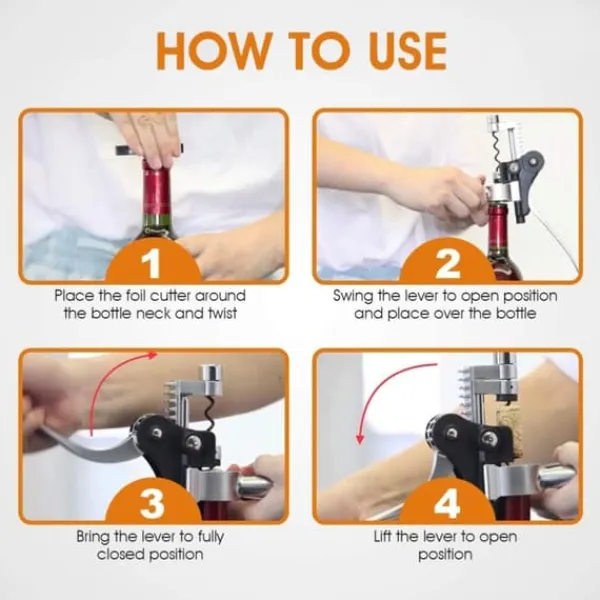 HOW TO USE

1
Place the foil cutter around the bottle neck and twist

2
Swing the lever to open position and place over the bottle

3
Bring the lever to fully closed position

4
Lift the lever to open position