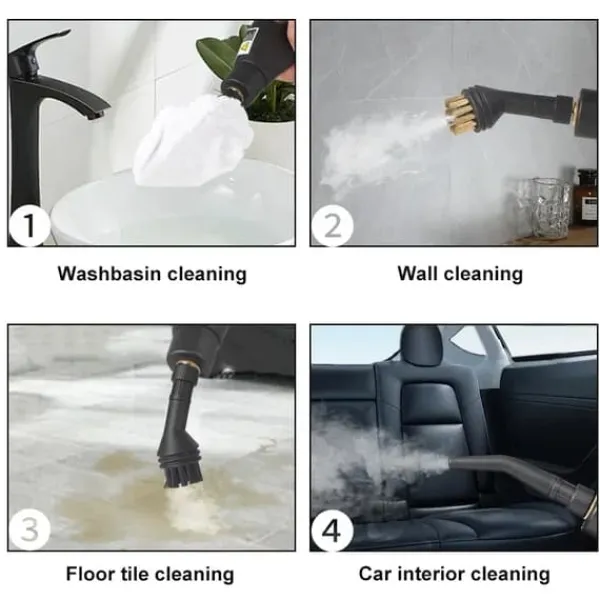 1

Washbasin cleaning

2

Wall cleaning

3

Floor tile cleaning

4

Car interior cleaning