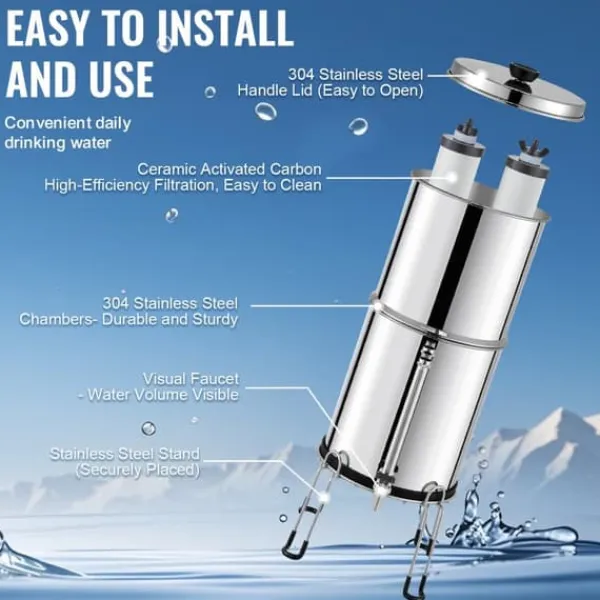 EASY TO INSTALL AND USE

Convenient daily drinking water

304 Stainless Steel Handle Lid (Easy to Open)

Ceramic Activated Carbon High-Efficiency Filtration, Easy to Clean

304 Stainless Steel Chambers- Durable and Sturdy

Visual Faucet - Water Volume Visible

Stainless Steel Stand (Securely Placed)