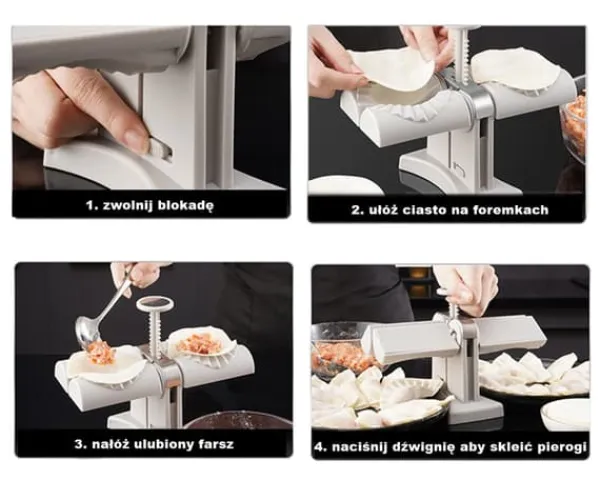 1. zwolnij blokadę

2. ułóż ciasto na foremkach

3. nałóż ulubiony farsz

4. naciśnij dźwignię aby skleić pierogi