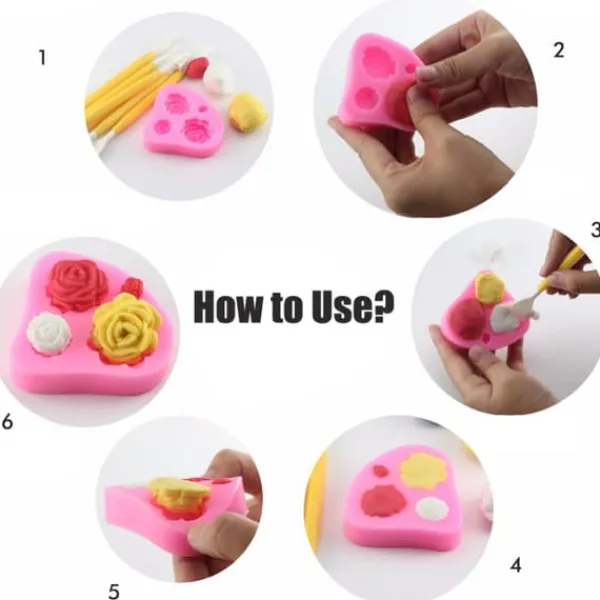 1

2

3

How to Use?

6

5

4