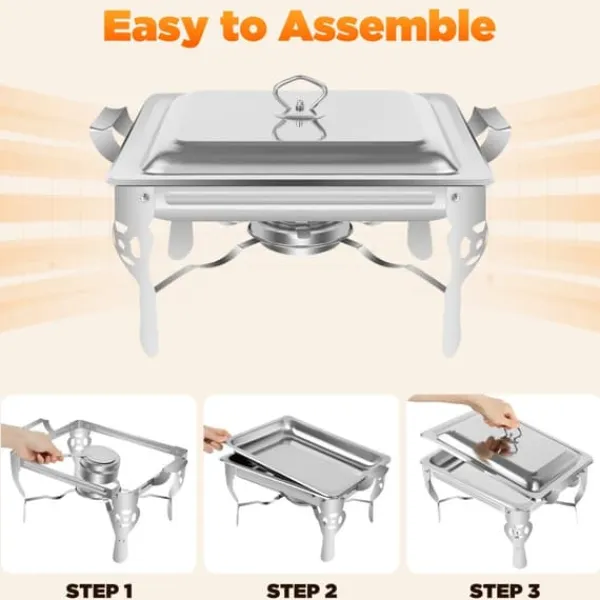 Easy to Assemble

STEP 1

STEP 2

STEP 3