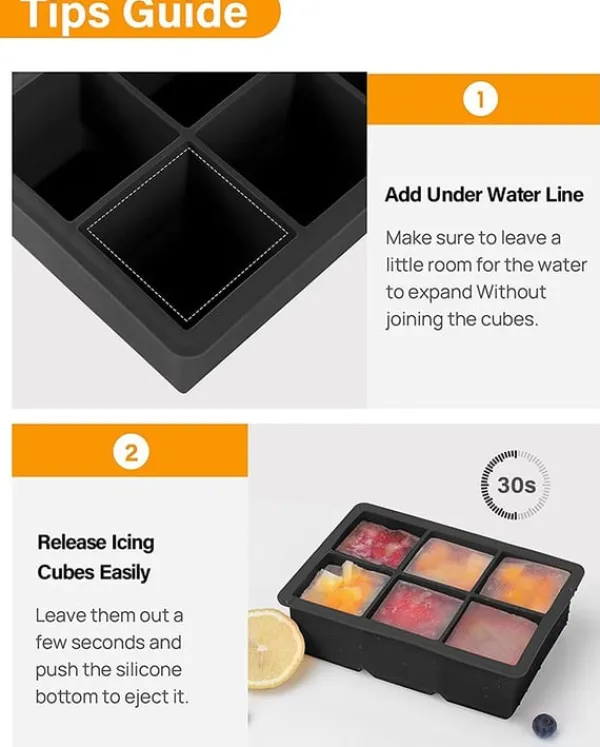 Tips Guide

1

Add Under Water Line

Make sure to leave a little room for the water to expand Without joining the cubes.

2

Release Icing Cubes Easily

Leave them out a few seconds and push the silicone bottom to eject it.

30s