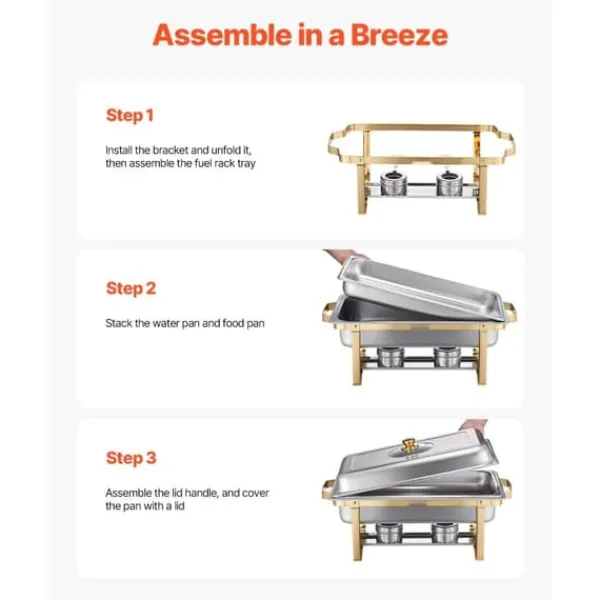 Assemble in a Breeze

Step 1

Install the bracket and unfold it, then assemble the fuel rack tray

Step 2

Stack the water pan and food pan

Step 3

Assemble the lid handle, and cover the pan with a lid